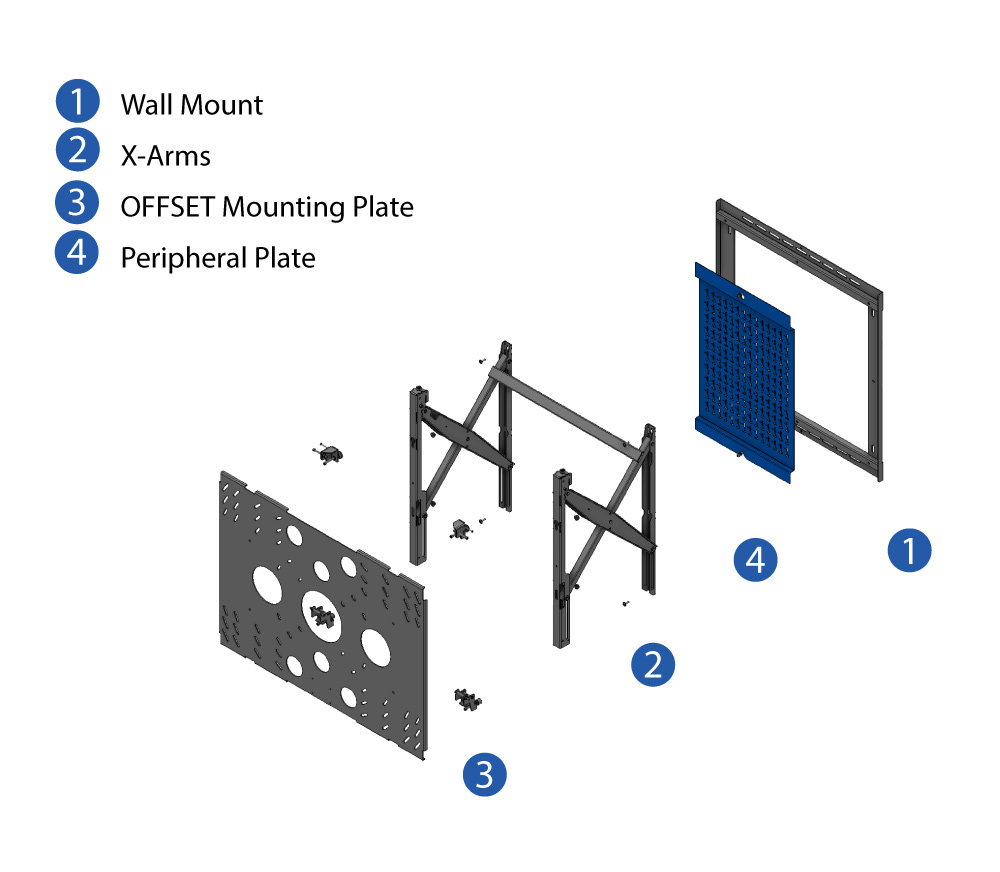 1 Wall Mount
2 X-Arms
3 OFFSET Mounting Plate
4 Peripheral Plate

4
1
2
3