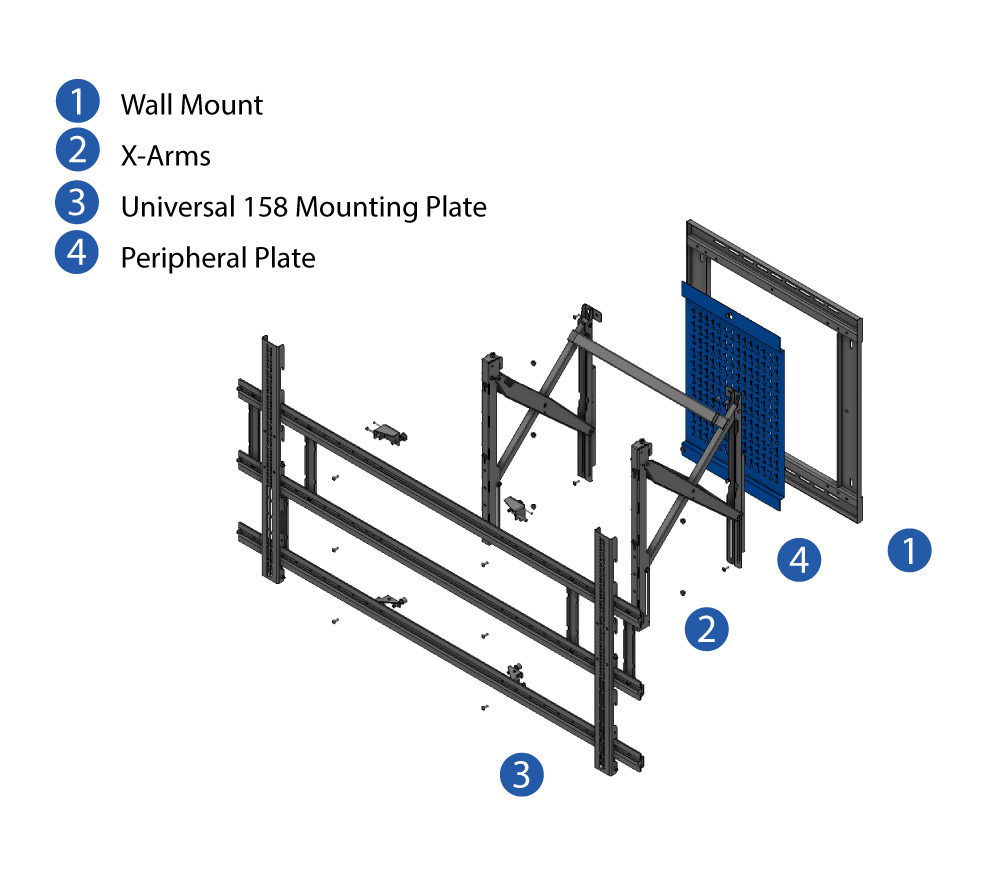 1 Wall Mount
2 X-Arms
3 Universal 158 Mounting Plate
4 Peripheral Plate

4
1
2
3