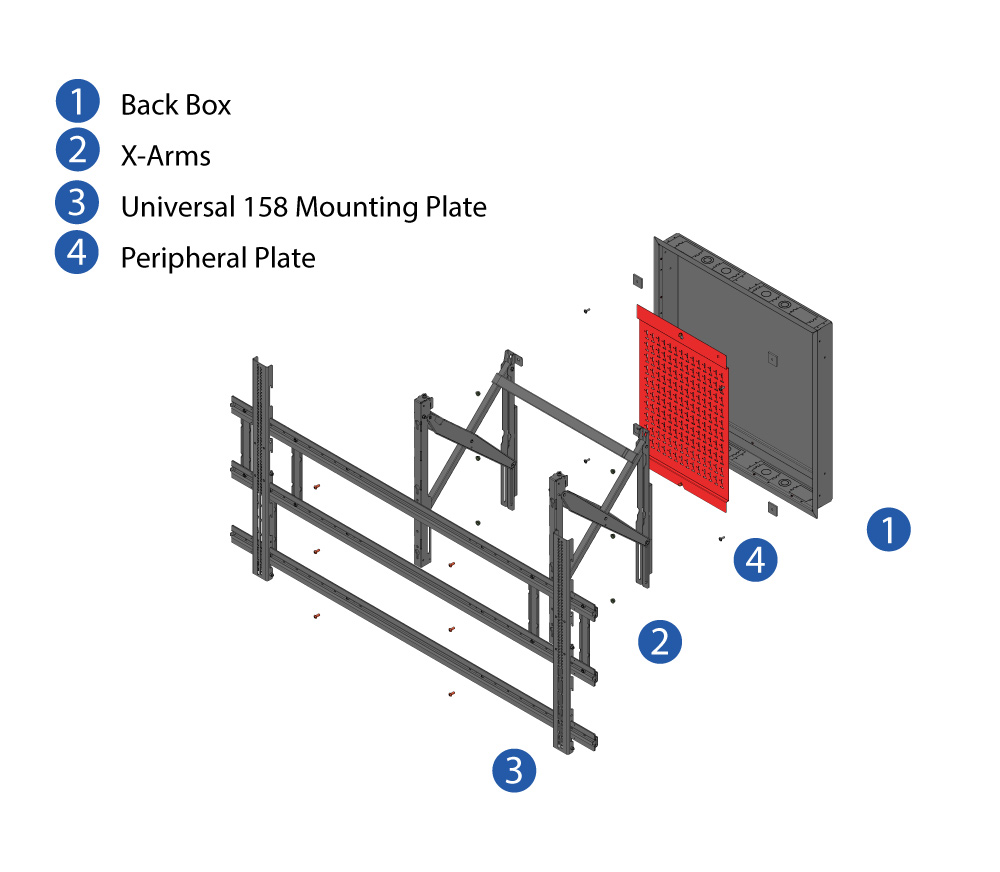 1 Back Box
2 X-Arms
3 Universal 158 Mounting Plate
4 Peripheral Plate

1

4

2

3