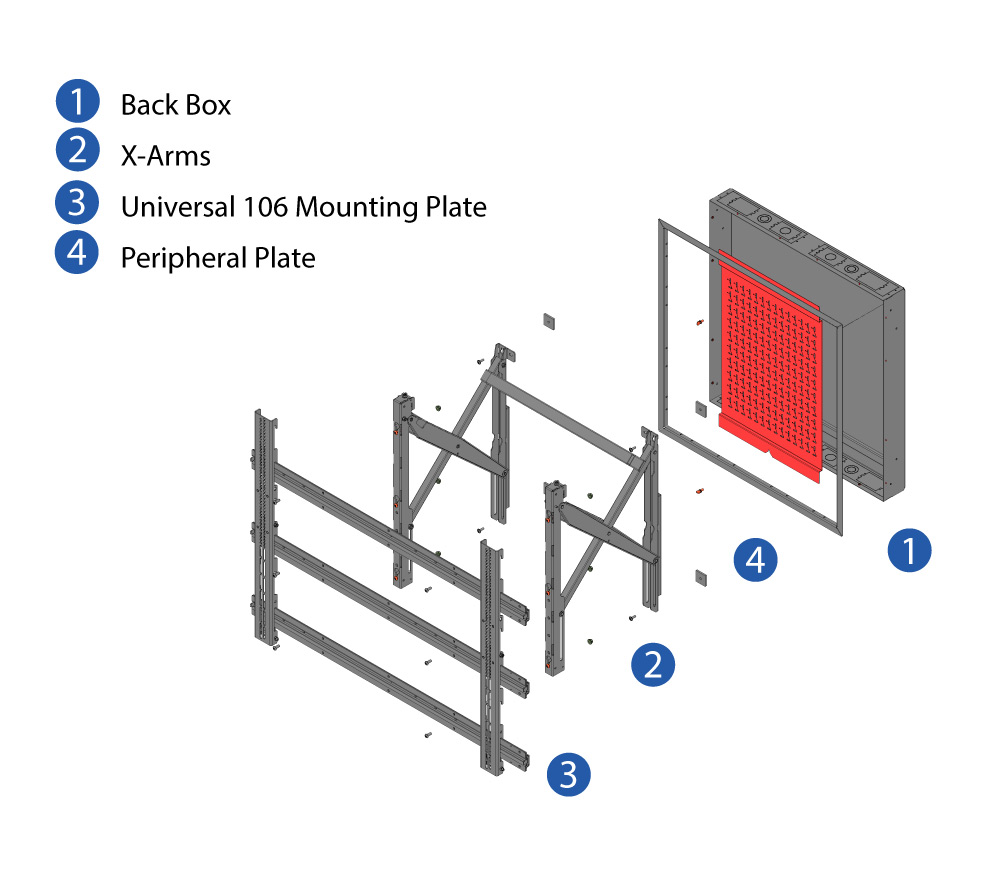 1 Back Box
2 X-Arms
3 Universal 106 Mounting Plate
4 Peripheral Plate

4
1
2
3