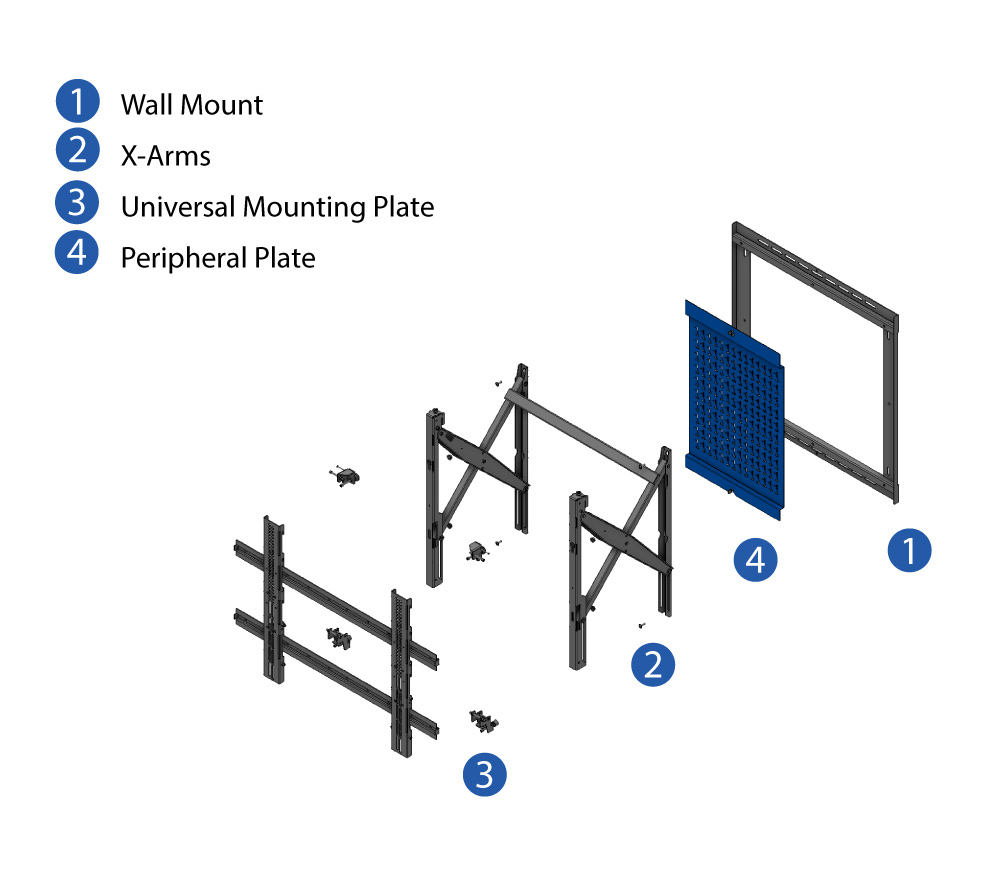 1 Wall Mount
2 X-Arms
3 Universal Mounting Plate
4 Peripheral Plate

4

1

2

3